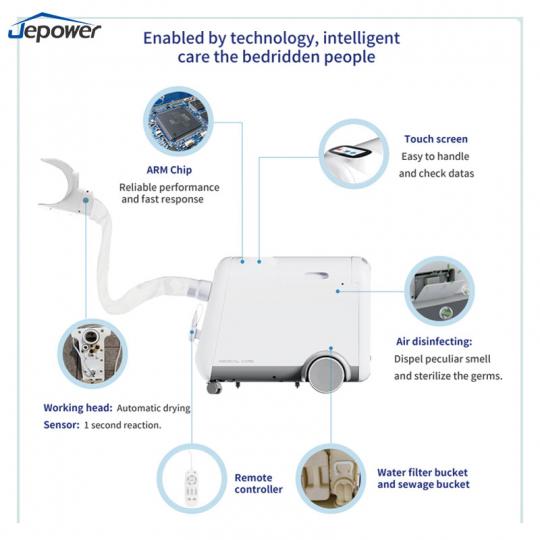 Jepower

Enabled by technology, intelligent care the bedridden people

ARM Chip
Reliable performance and fast response

Touch screen
Easy to handle and check datas

Air disinfecting:
Dispel peculiar smell and sterilize the germs.

Working head: Automatic drying
Sensor: 1 second reaction.

Remote controller

Water filter bucket and sewage bucket